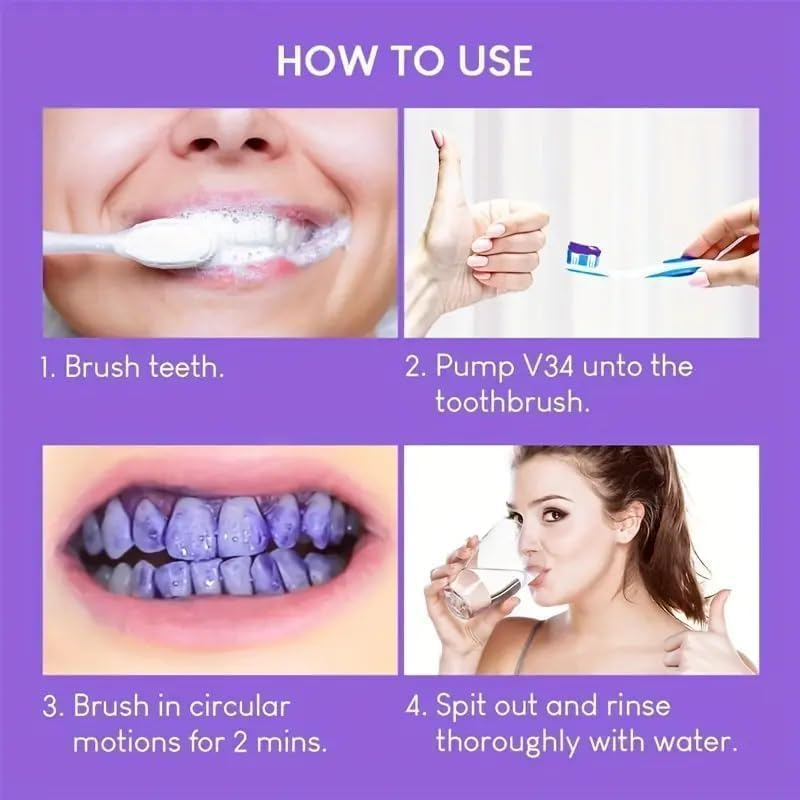 HOW TO USE

1. Brush teeth.

2. Pump V34 unto the toothbrush.

3. Brush in circular motions for 2 mins.

4. Spit out and rinse thoroughly with water.